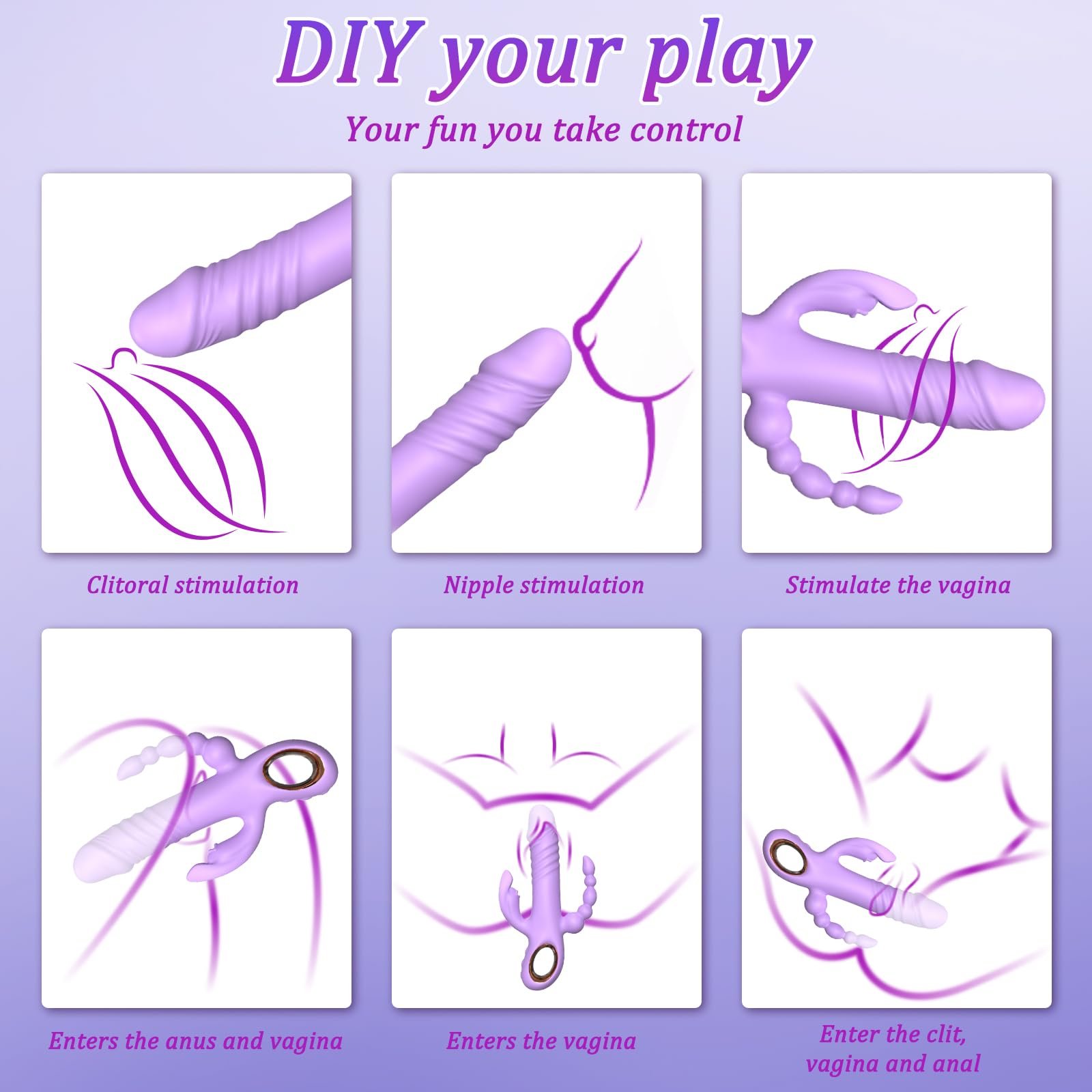 DIY your play

Your fun you take control

Clitoral stimulation

Nipple stimulation

Stimulate the vagina

Enters the anus and vagina

Enters the vagina

Enter the clit, vagina and anal