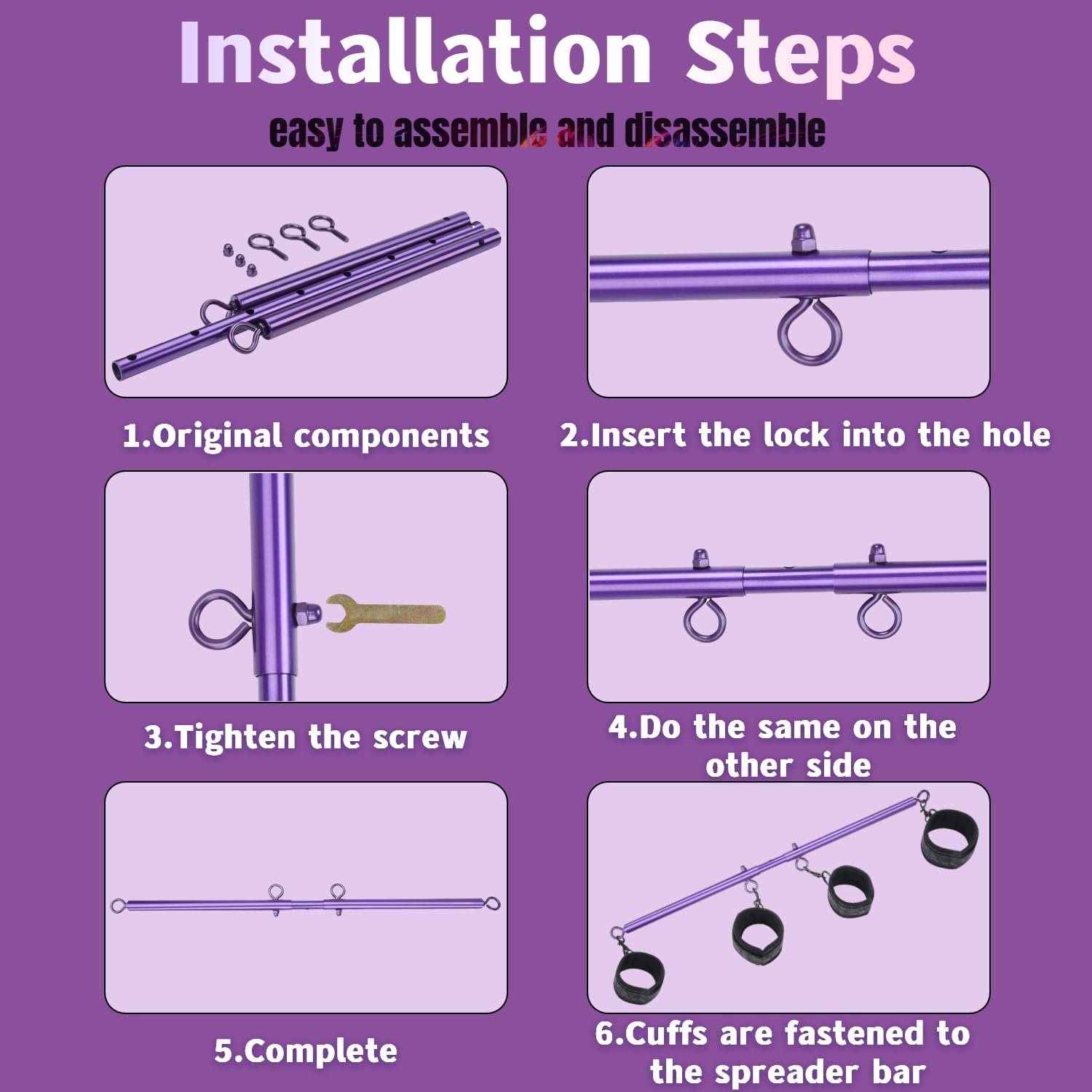 Installation Steps

easy to assemble and disassemble

1.Original components

2.Insert the lock into the hole

3.Tighten the screw

4.Do the same on the other side

5.Complete

6.Cuffs are fastened to the spreader bar