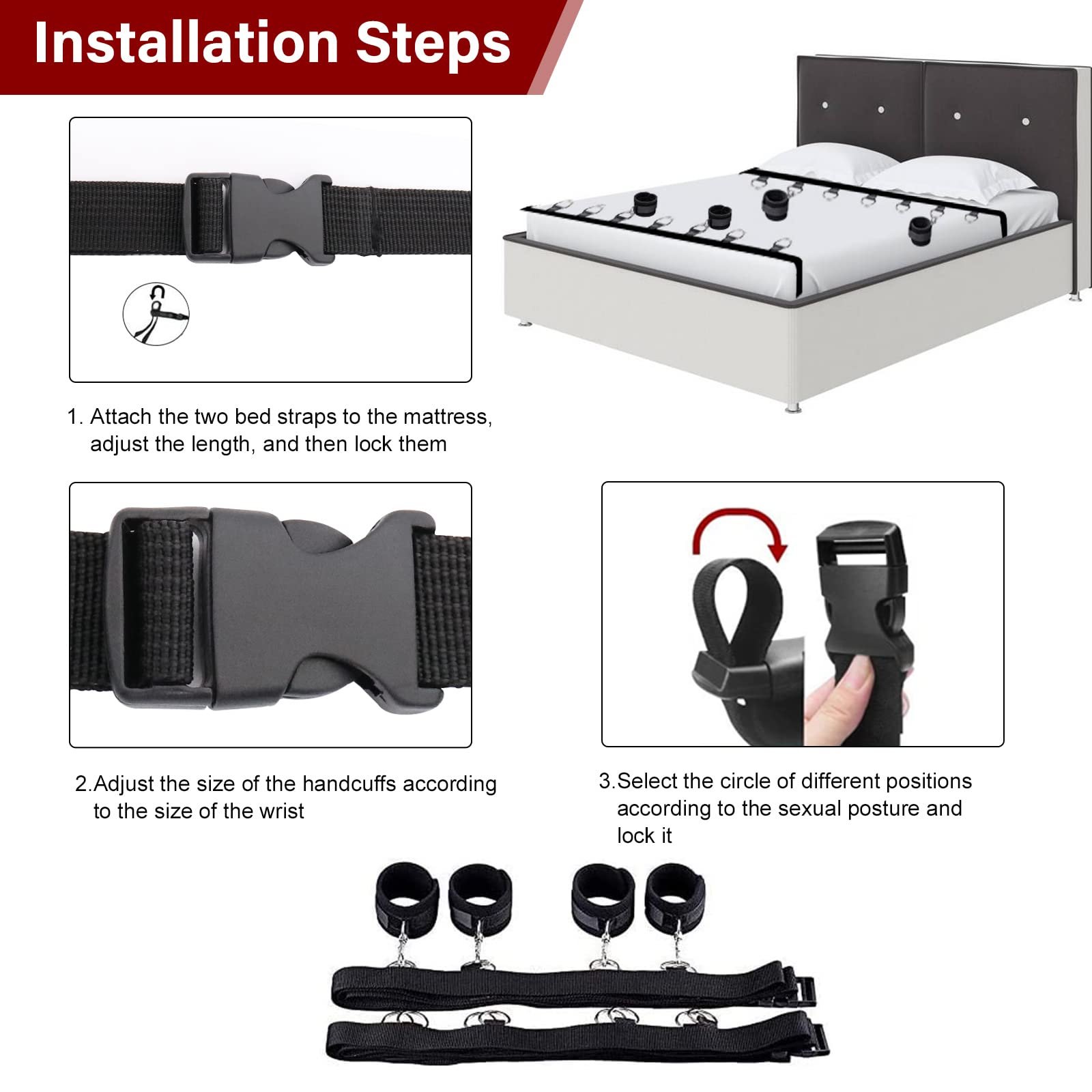 Installation Steps

1. Attach the two bed straps to the mattress, adjust the length, and then lock them

2.Adjust the size of the handcuffs according to the size of the wrist

3.Select the circle of different positions according to the sexual posture and lock it