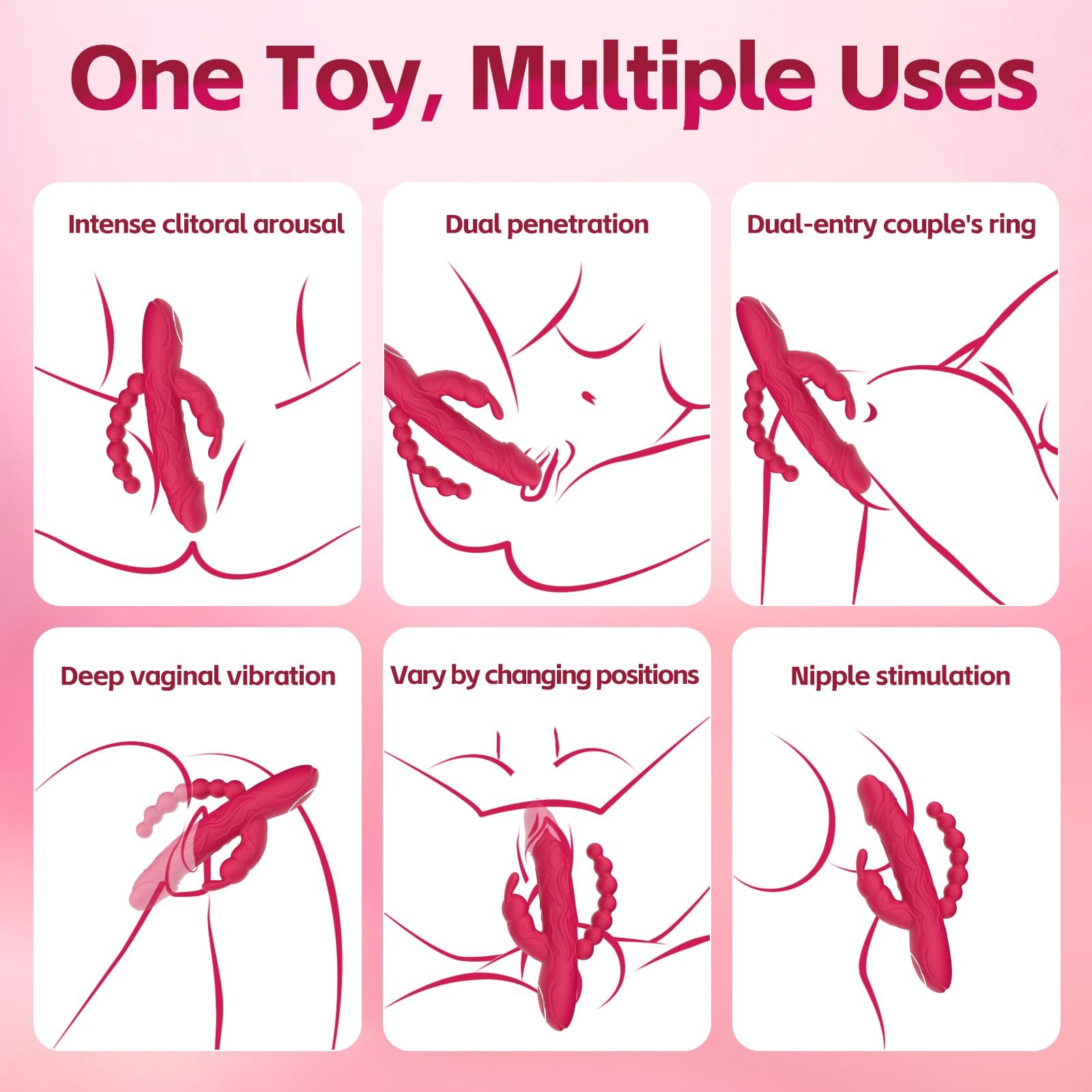 One Toy, Multiple Uses

Intense clitoral arousal

Dual penetration

Dual-entry couple's ring

Deep vaginal vibration

Vary by changing positions

Nipple stimulation