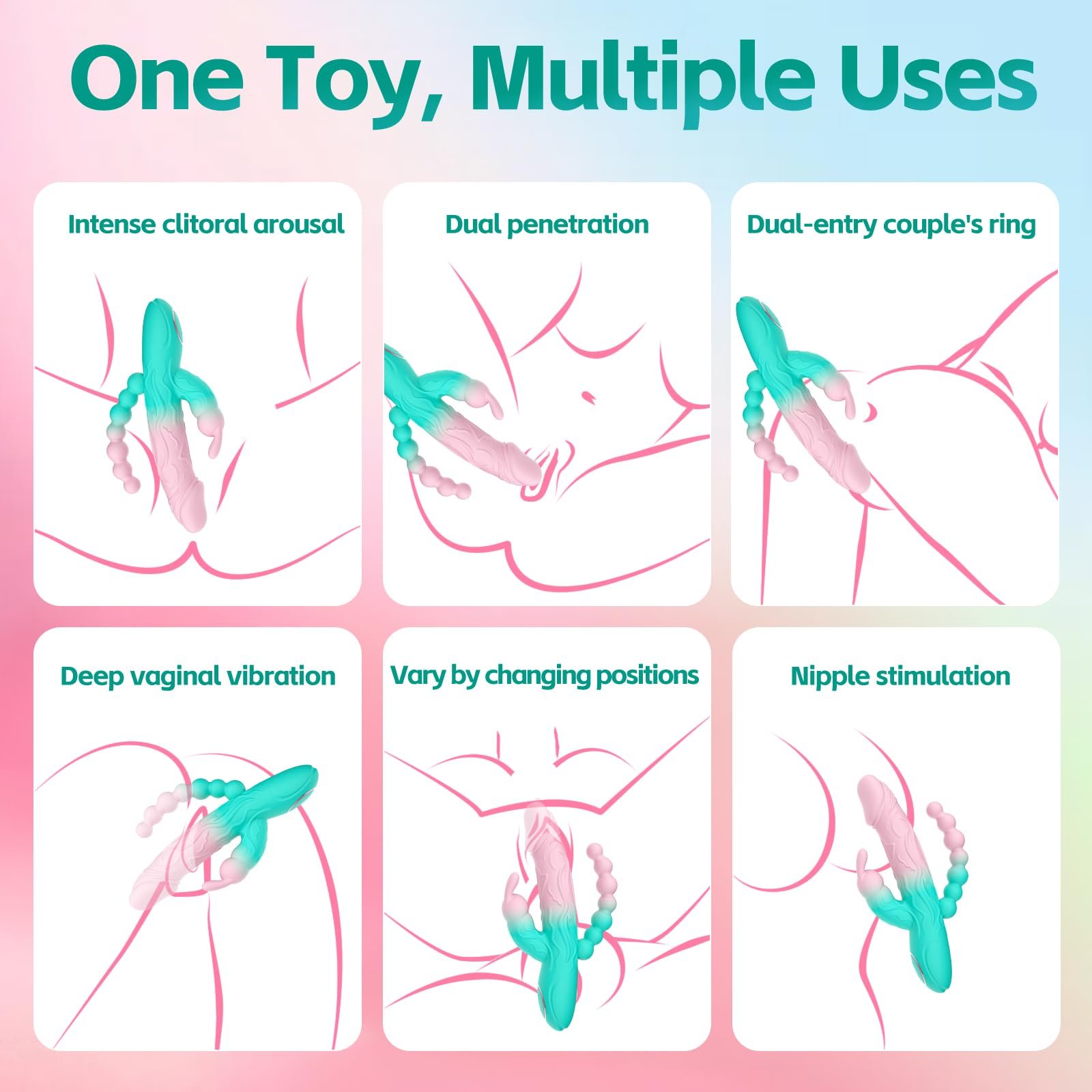 One Toy, Multiple Uses

Intense clitoral arousal

Dual penetration

Dual-entry couple's ring

Deep vaginal vibration

Vary by changing positions

Nipple stimulation