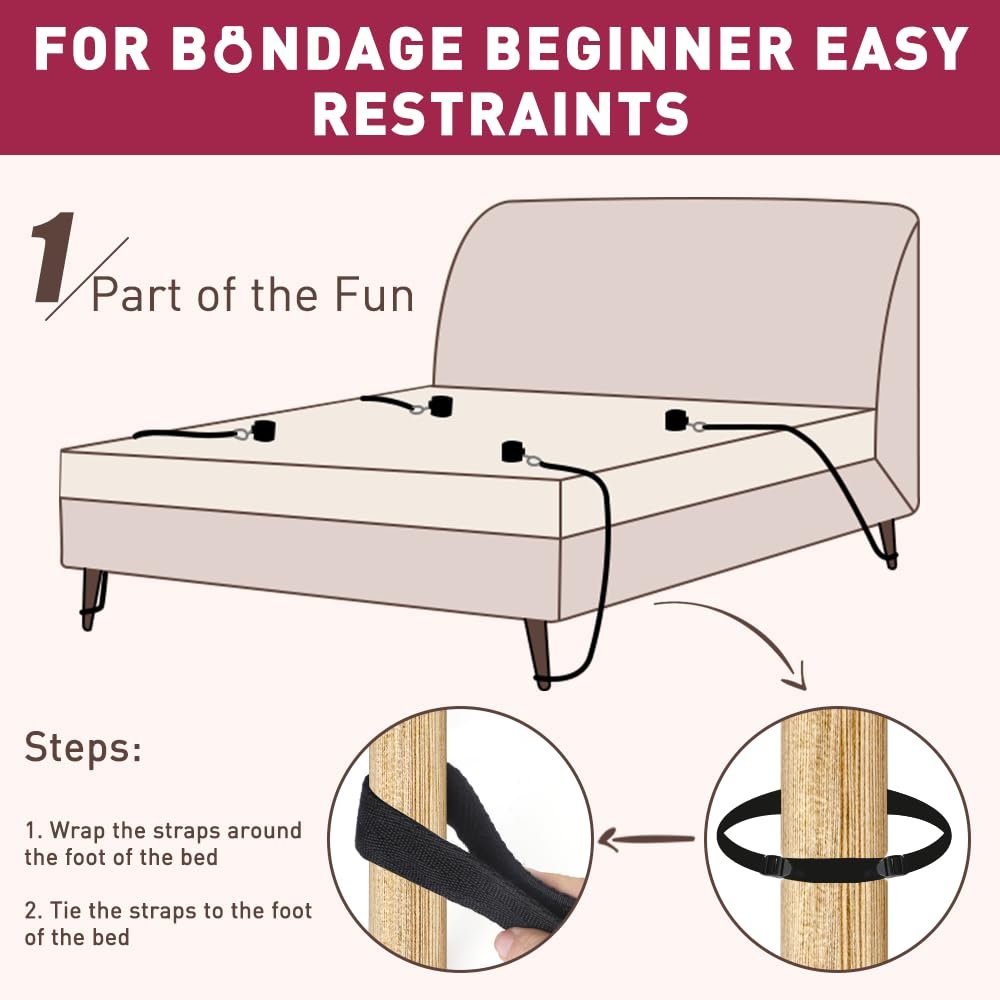 FOR BONDAGE BEGINNER EASY RESTRAINTS

1/ Part of the Fun

Steps:

1. Wrap the straps around the foot of the bed

2. Tie the straps to the foot of the bed