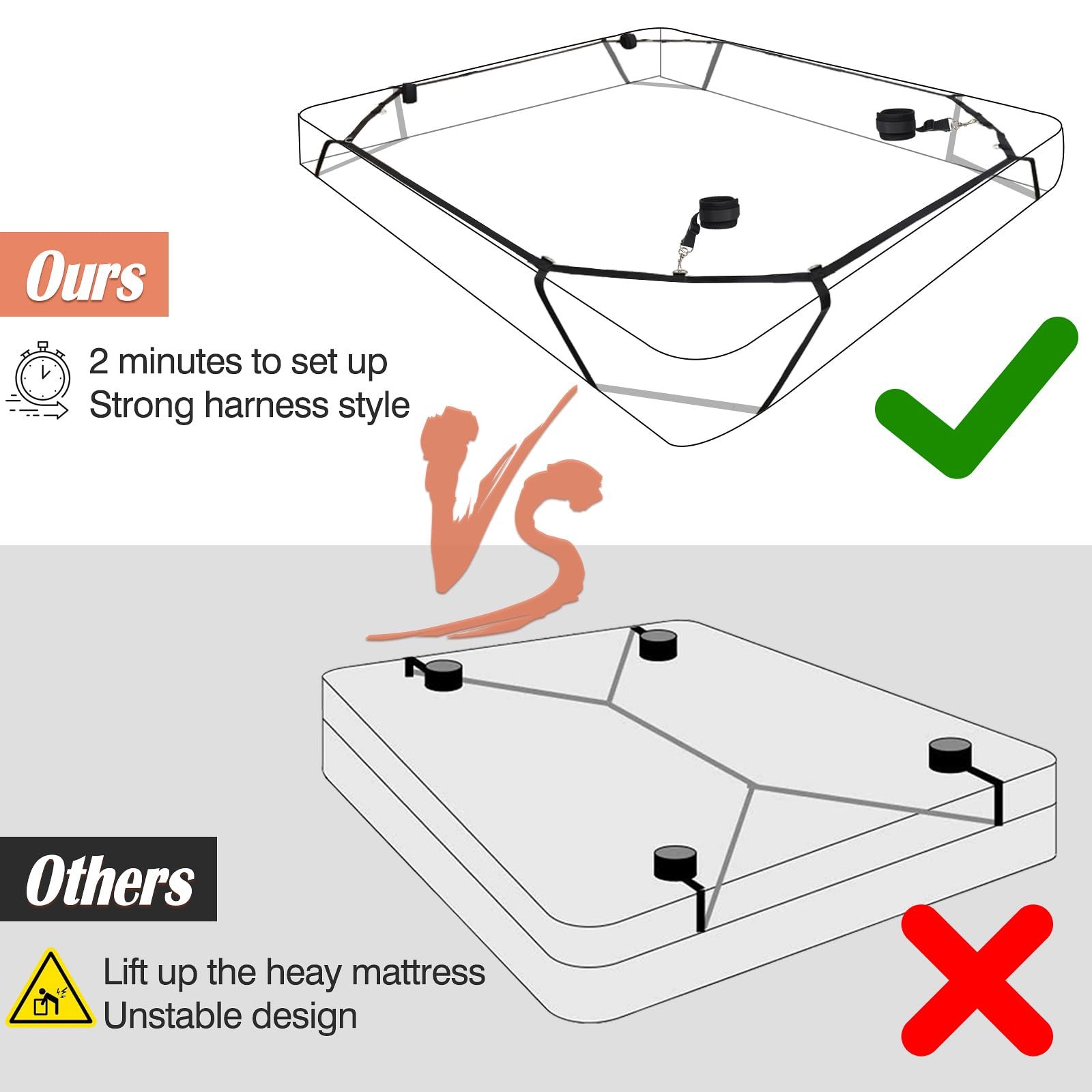 Ours

2 minutes to set up
Strong harness style

VS

Others

Lift up the heay mattress
Unstable design