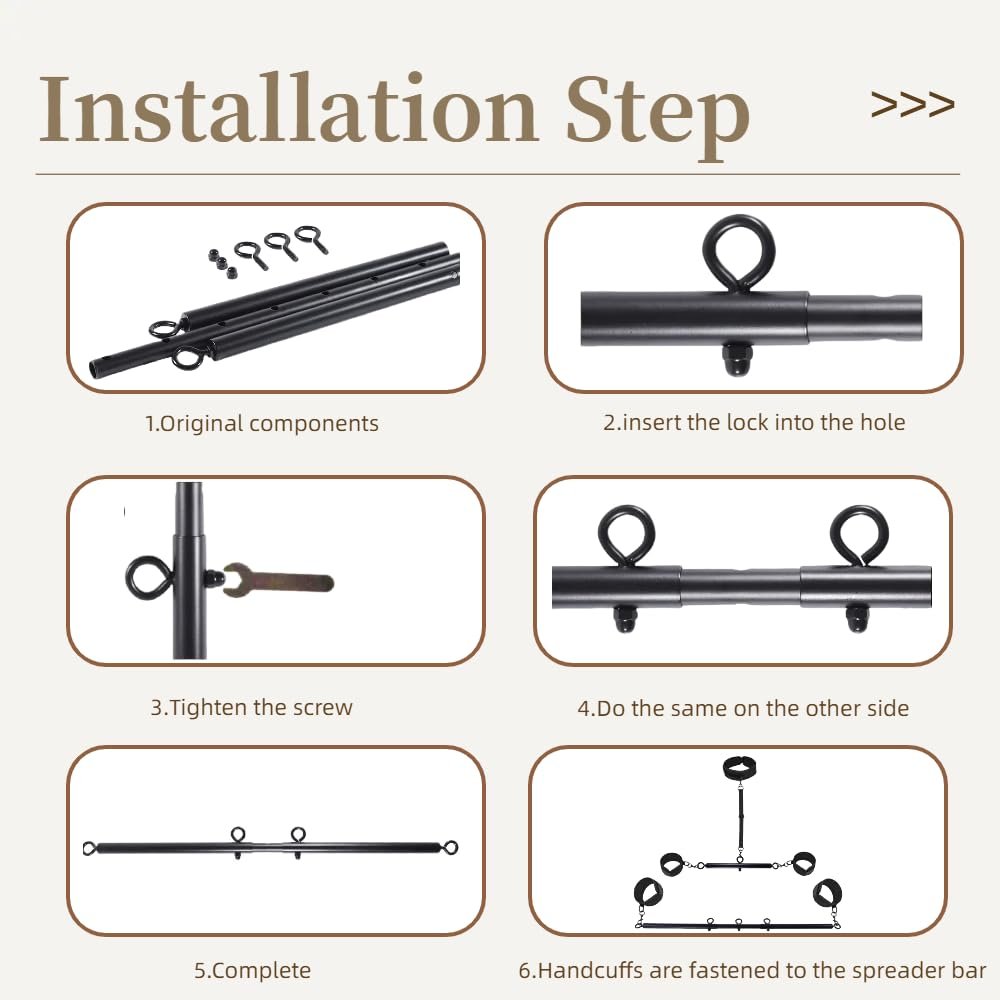 Installation Step >>>

1.Original components

2.insert the lock into the hole

3.Tighten the screw

4.Do the same on the other side

5.Complete

6.Handcuffs are fastened to the spreader bar