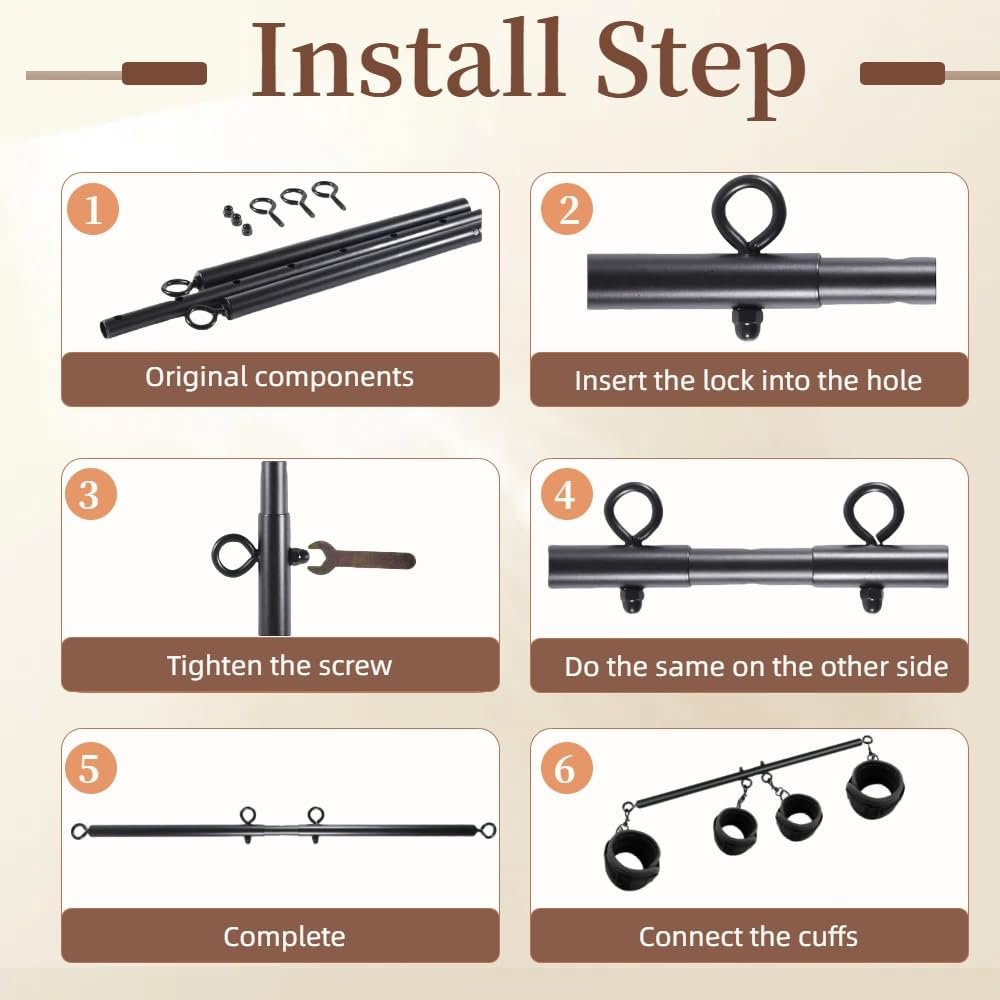 Install Step

1
Original components

2
Insert the lock into the hole

3
Tighten the screw

4
Do the same on the other side

5
Complete

6
Connect the cuffs