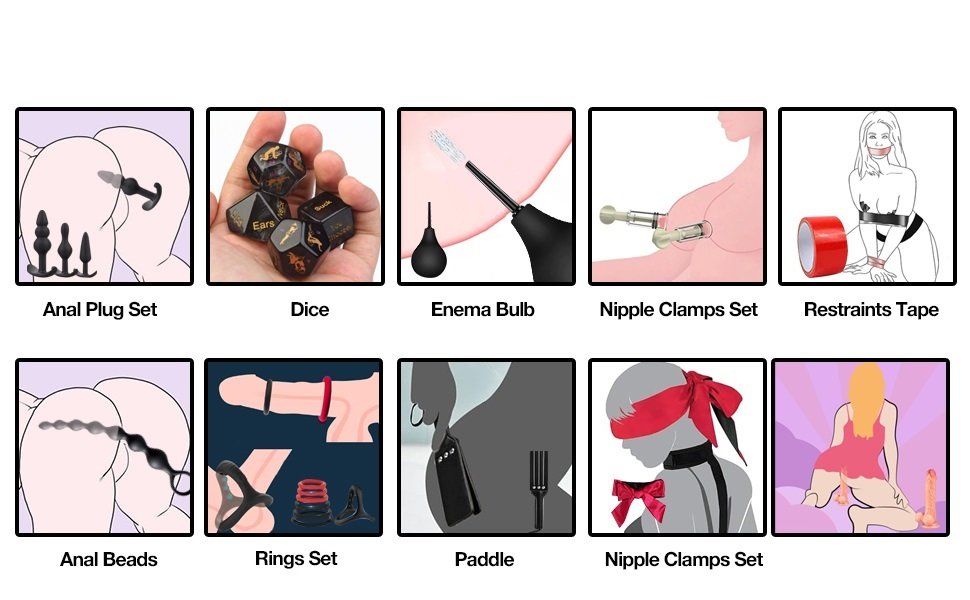 Ears
Suck

Anal Plug Set
Dice
Enema Bulb
Nipple Clamps Set
Restraints Tape

Anal Beads
Rings Set
Paddle
Nipple Clamps Set